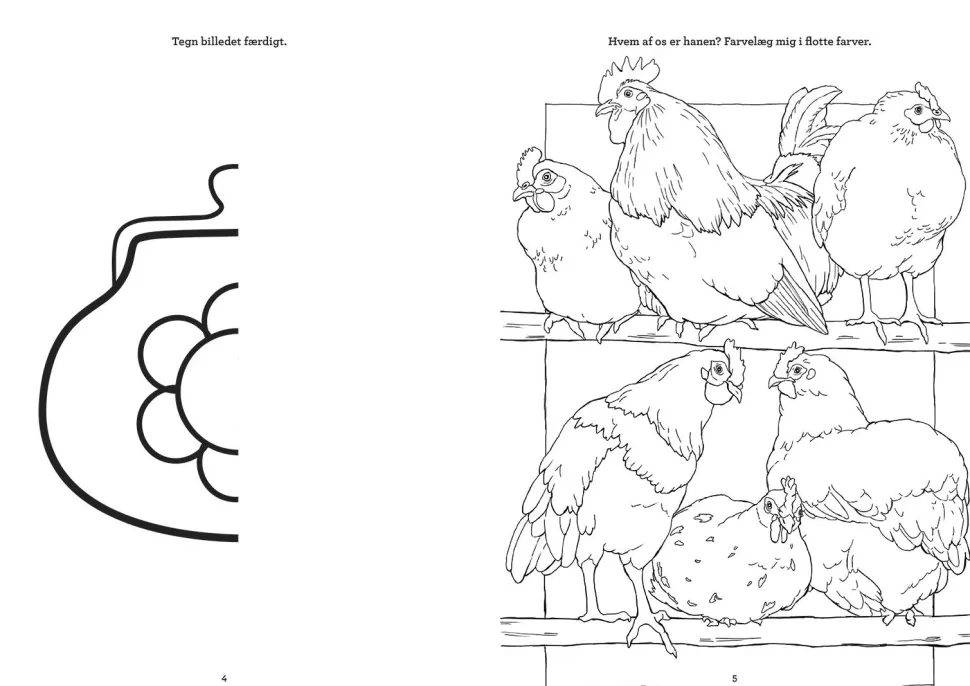 Tegn billedet færdigt.

4

Hvem af os er hanen? Farvelæg mig i flotte farver.

5