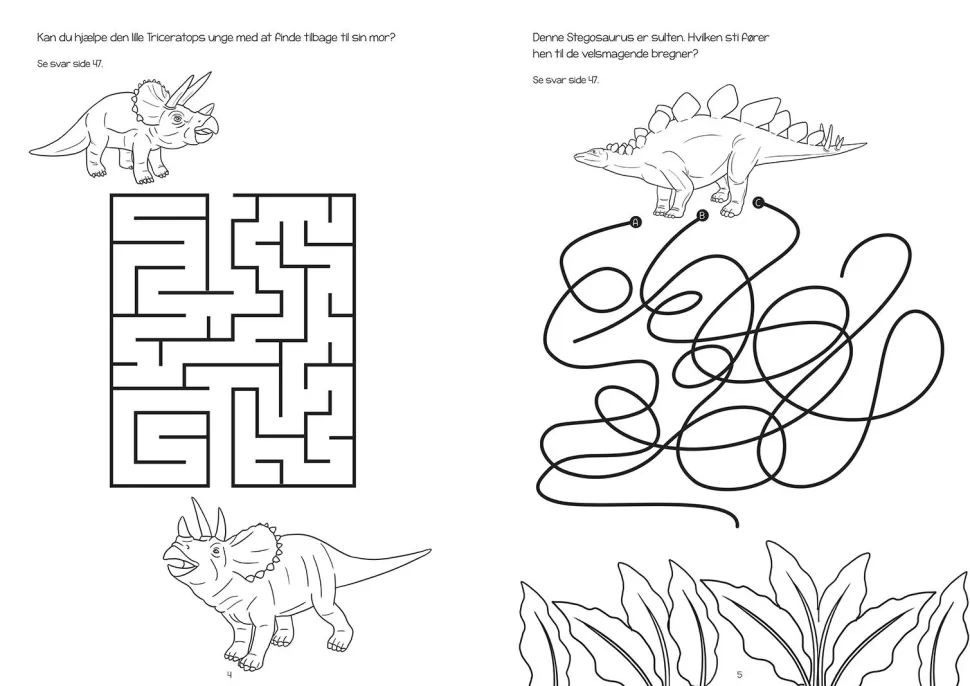 Kan du hjælpe den lille Triceratops unge med at finde tilbage til sin mor?

Se svar side 47.

4

Denne Stegosaurus er sulten. Hvilken sti fører hen til de velsmagende bregner?

Se svar side 47.

A

B

C

5